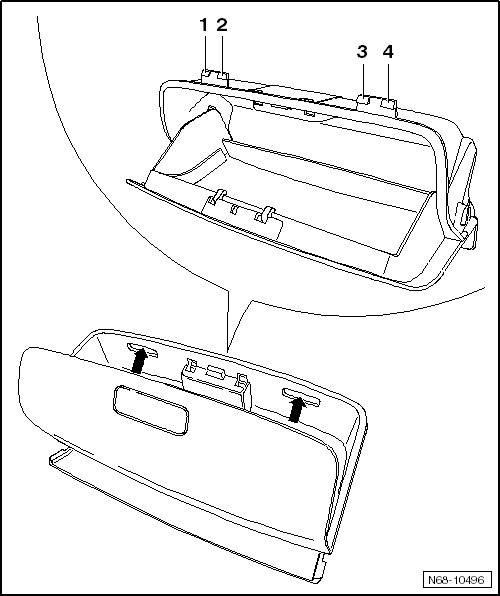 1 2 3 4

N68-10496