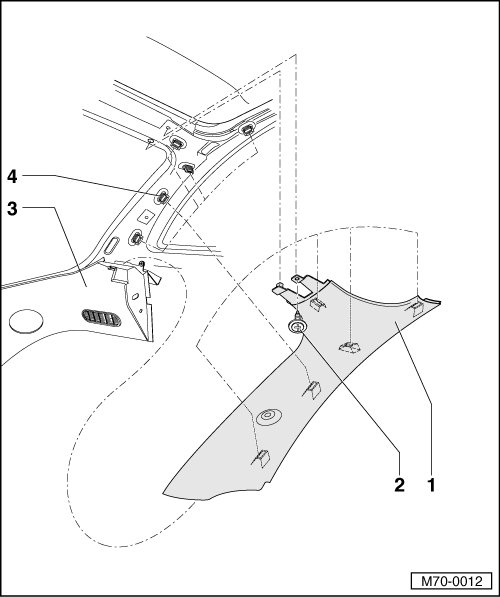 4
3
2
1
M70-0012