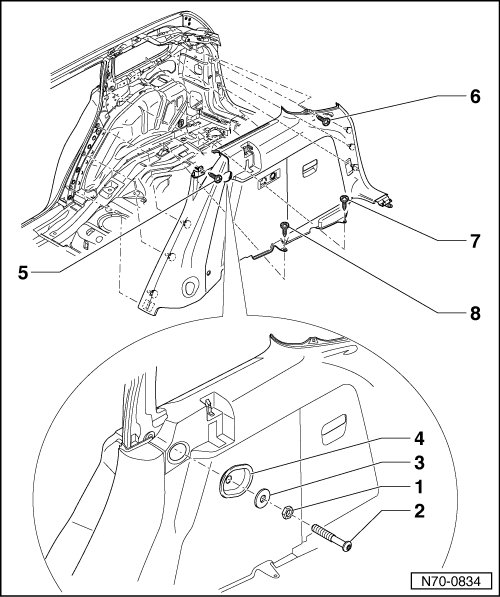 6
7
5
8
4
3
1
2
N70-0834