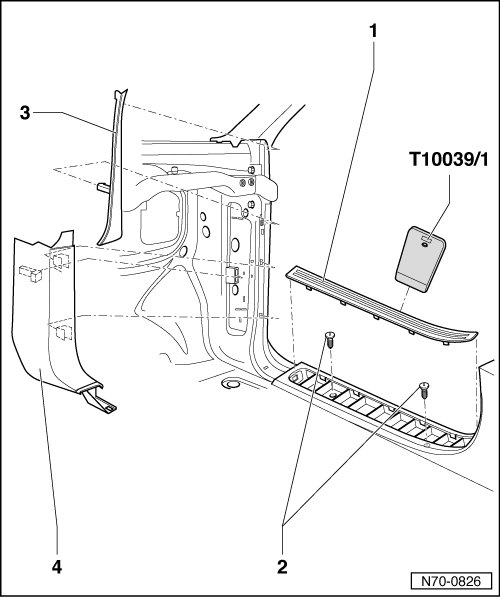 1

3

T10039/1

4

2

N70-0826