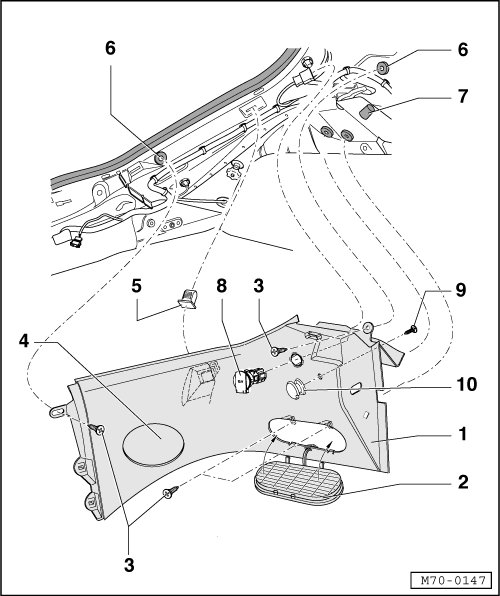 6
6
7
5
8
3
9
4
10
1
2
3
M70-0147