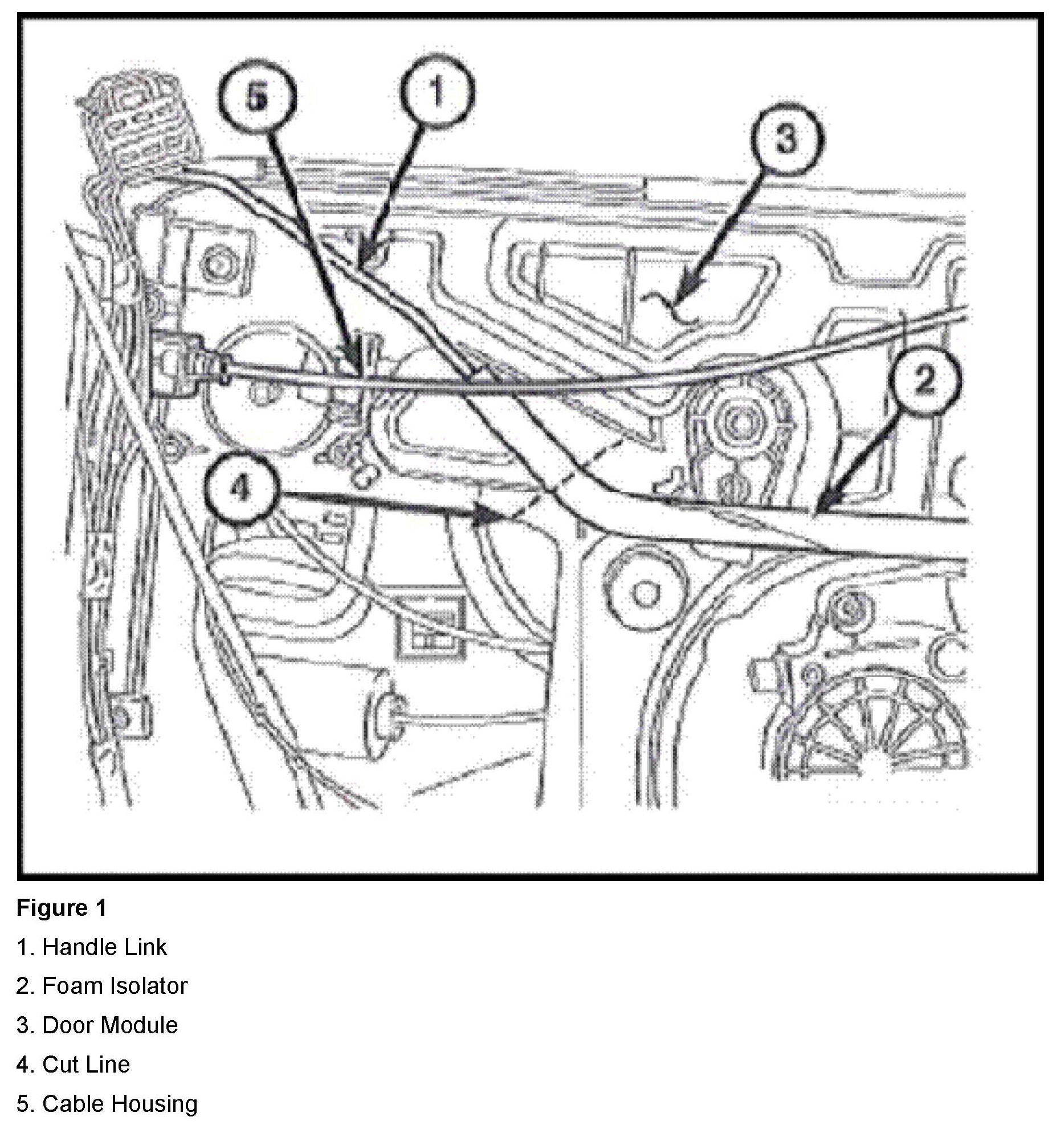 5
1
3
2
4

Figure 1

1. Handle Link

2. Foam Isolator

3. Door Module

4. Cut Line

5. Cable Housing