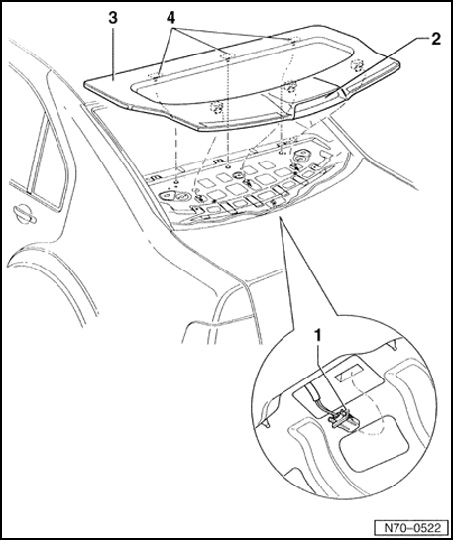 3
4
2
1
N70–0522