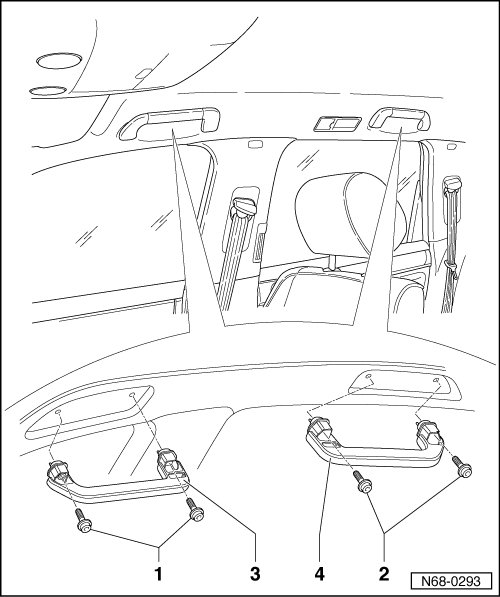 1
3
4
2
N68-0293