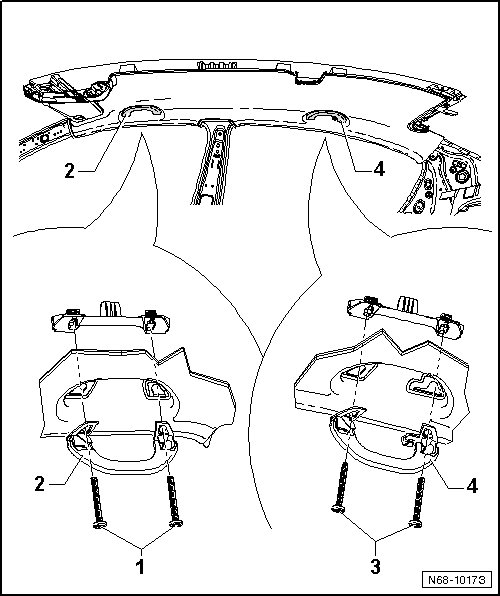 2
4
2
4
1
3
N68-10173