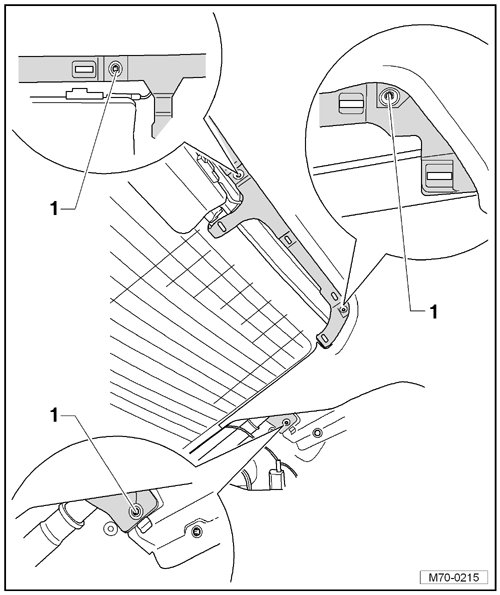 1

1

1

M70-0215