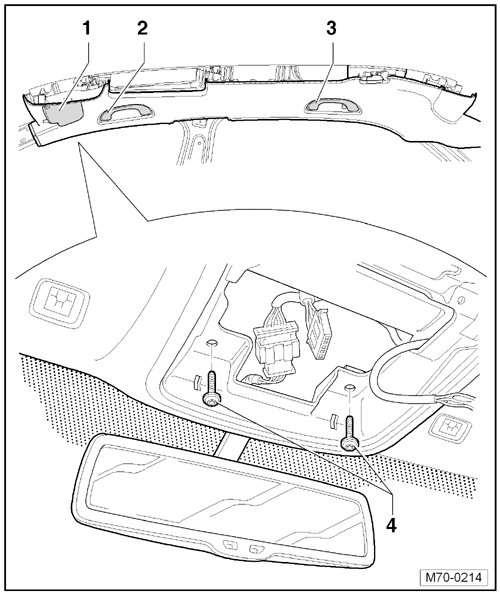 1
2
3
4
M70-0214