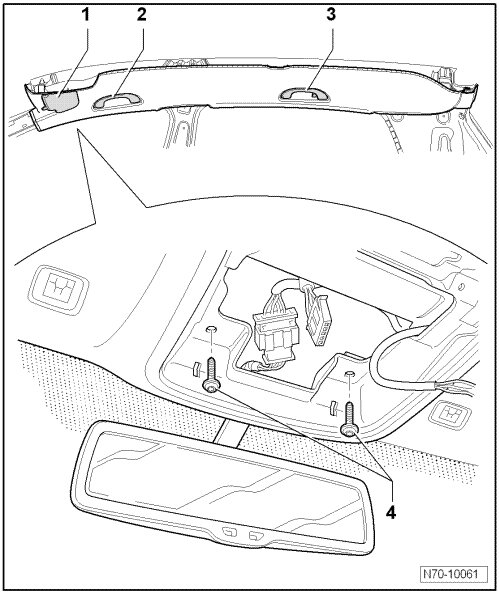 1
2
3
4
N70-10061