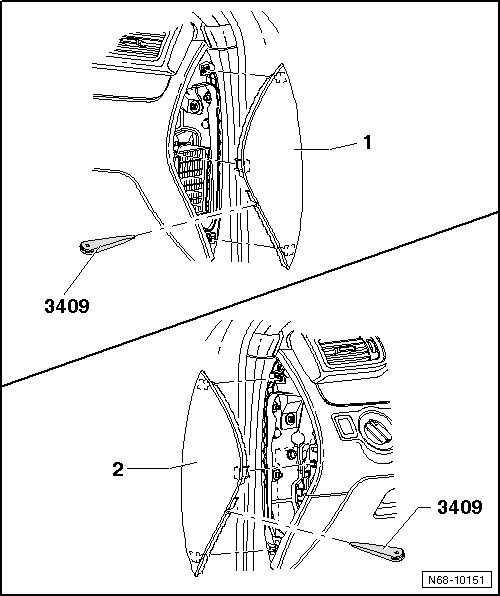 1

3409

2

3409

N68-10151