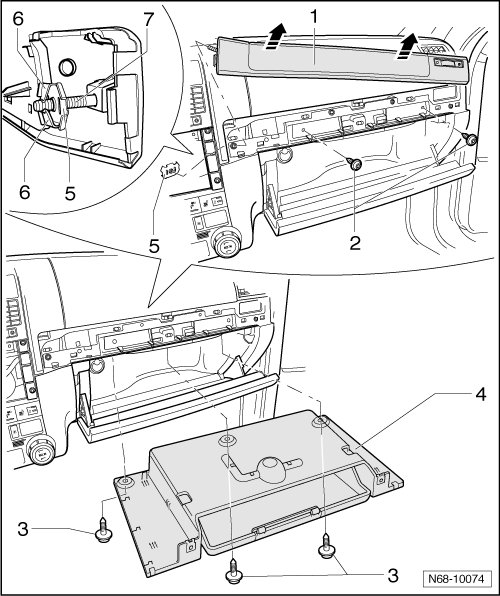 6
7
1
6
5
5
2
4
3
3
N68-10074