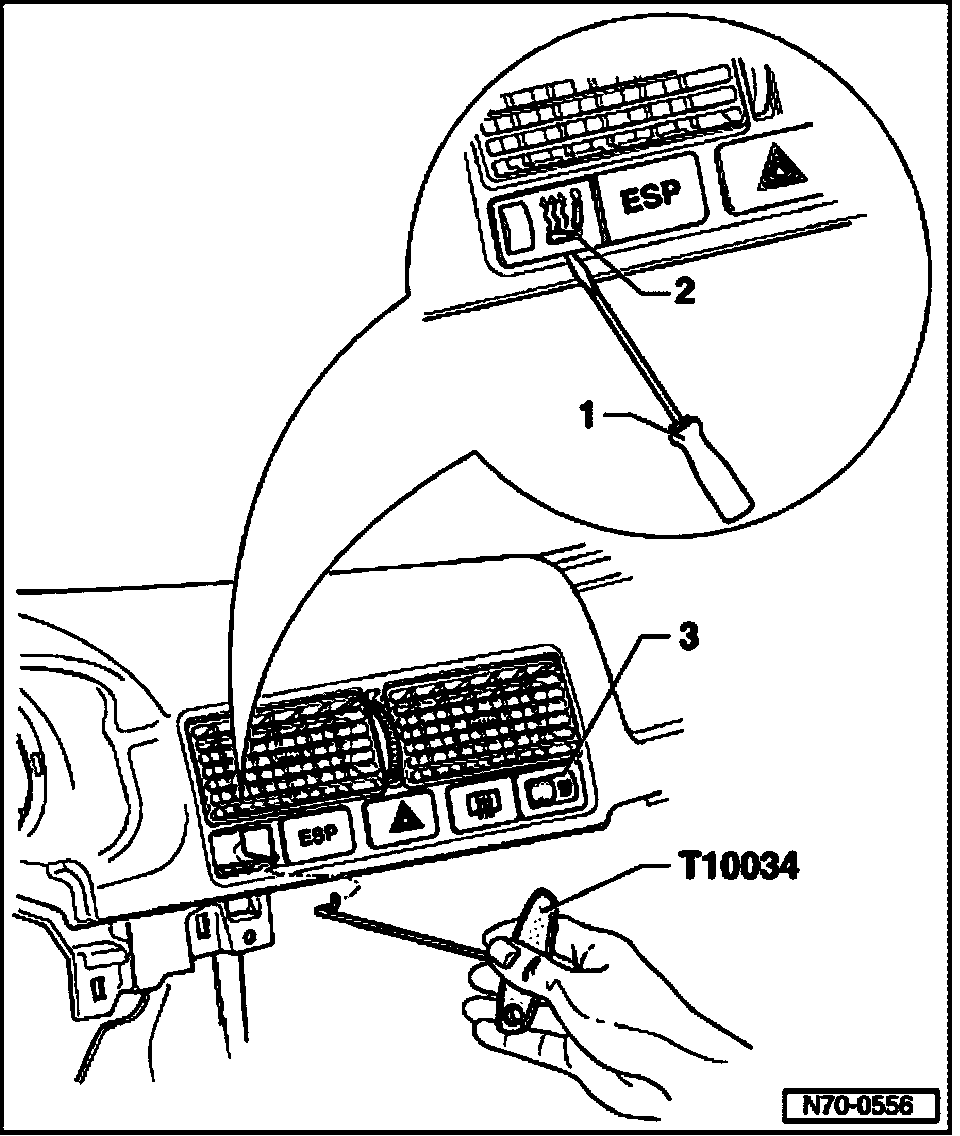 ESP
2
1
3
ESP
T10034
N70-0556