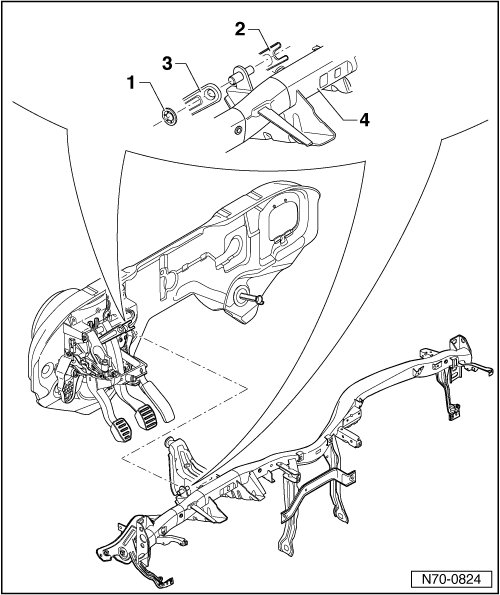 2
3
1
4
N70-0824