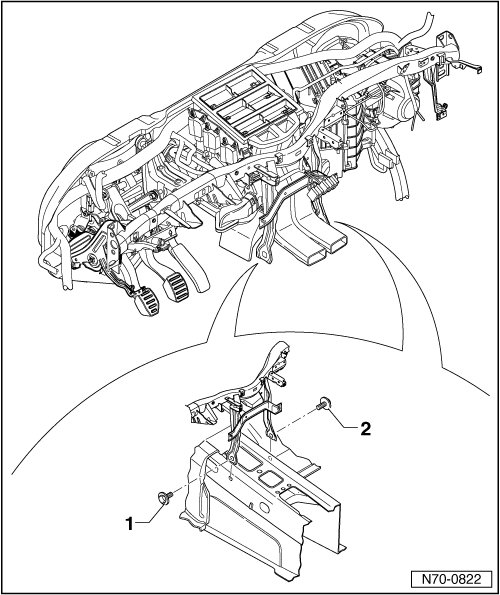 2

1

N70-0822