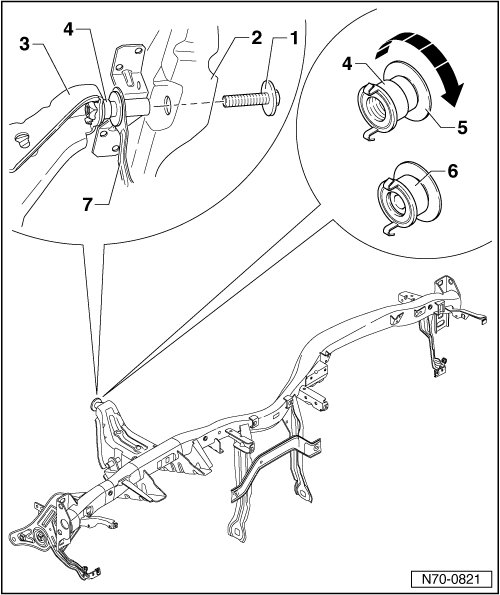 3
4
2
1
7
4
5
6
N70-0821