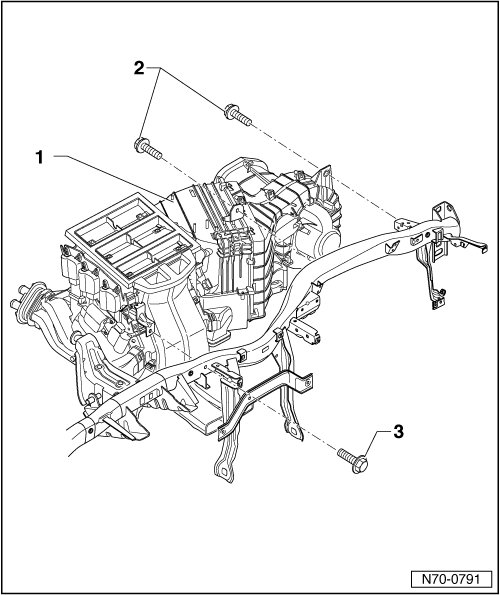 2

1

3

N70-0791