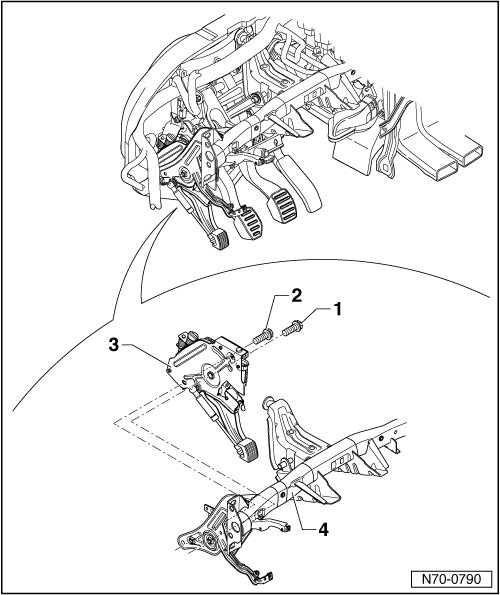 2
1
3
4
N70-0790