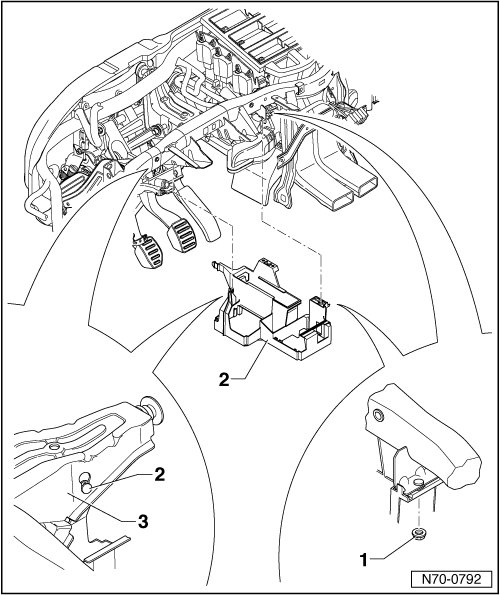 2

2

3

1

N70-0792