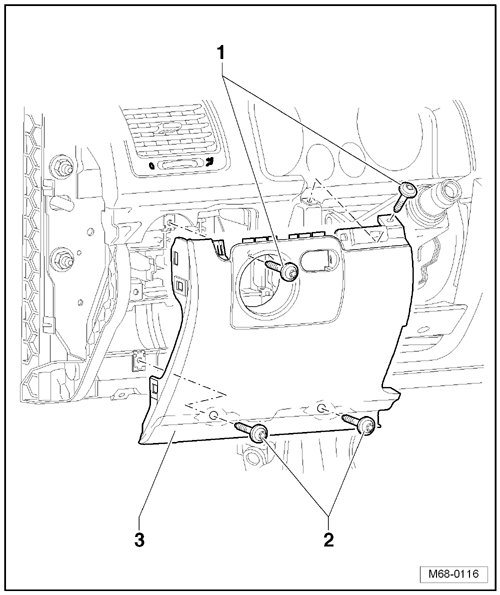 1

3

2

M68-0116