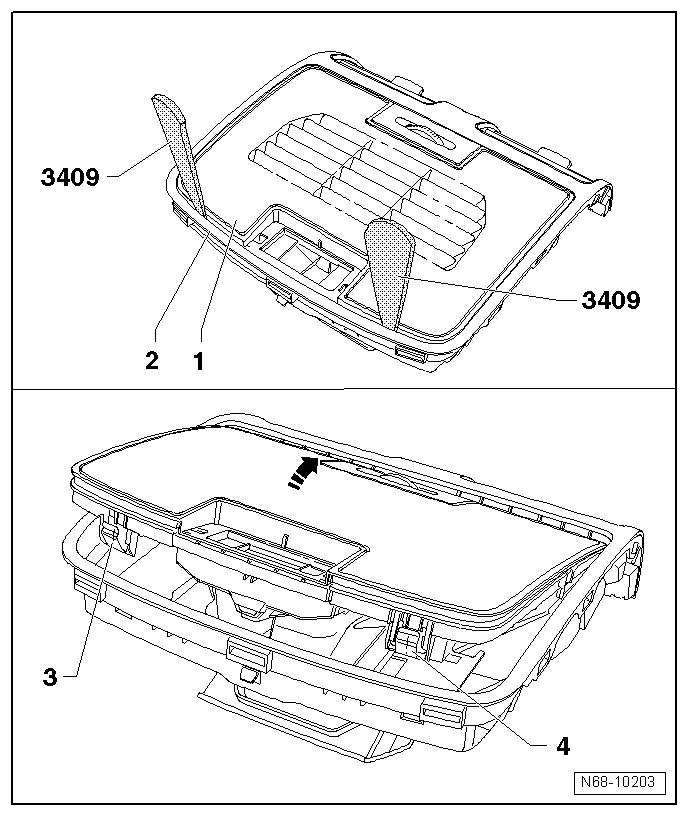 3409
3409
2
1
3
4
N68-10203