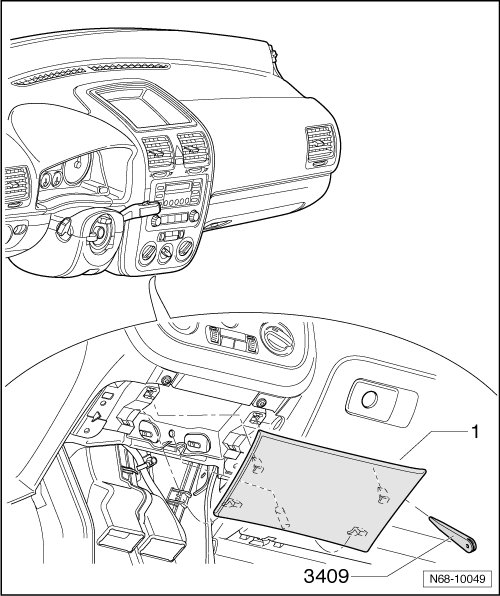 1

3409

N68-10049