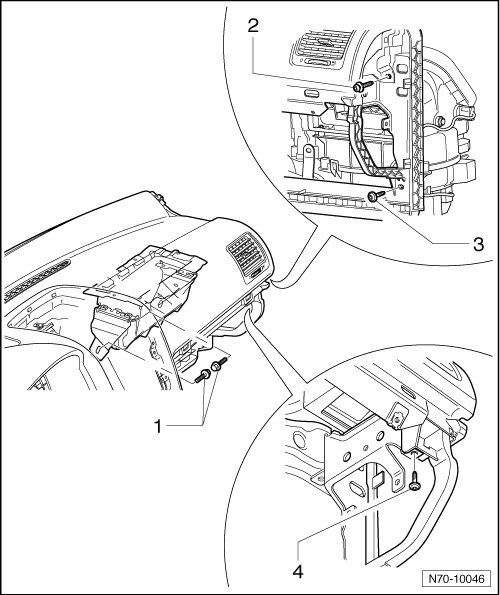 2

3

1

4

N70-10046