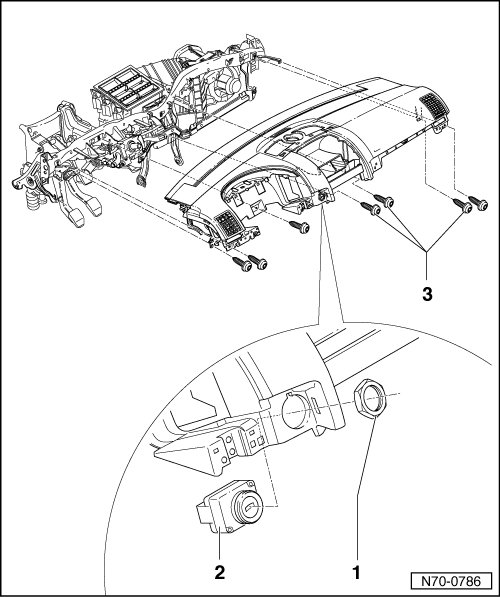 3

2

1

N70-0786