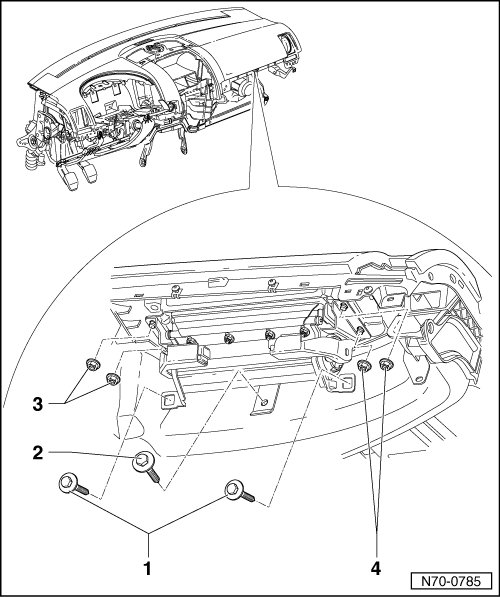 3
2
1
4
N70-0785