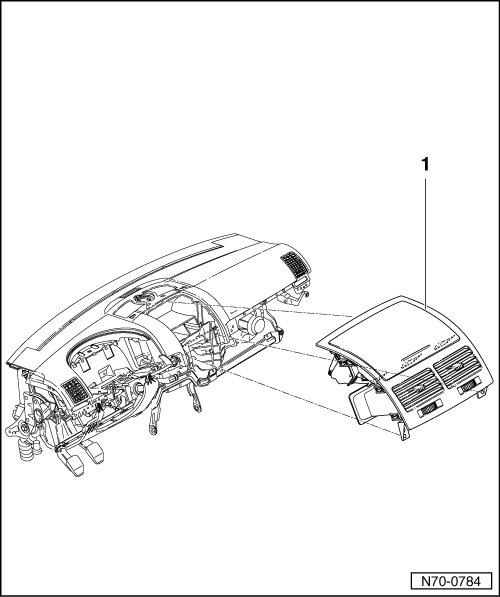 1

N70-0784