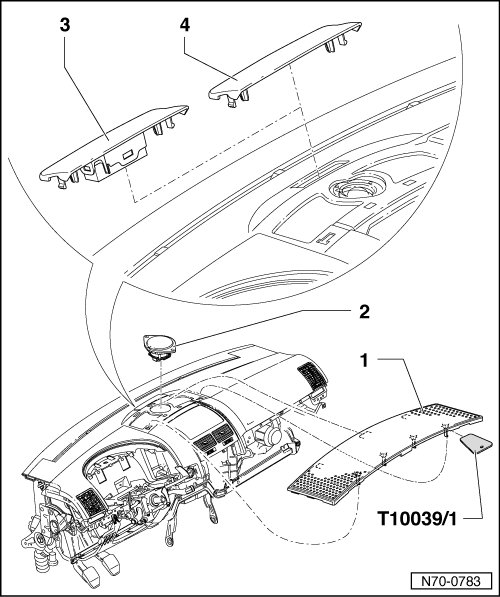 3
4
2
1
T10039/1
N70-0783