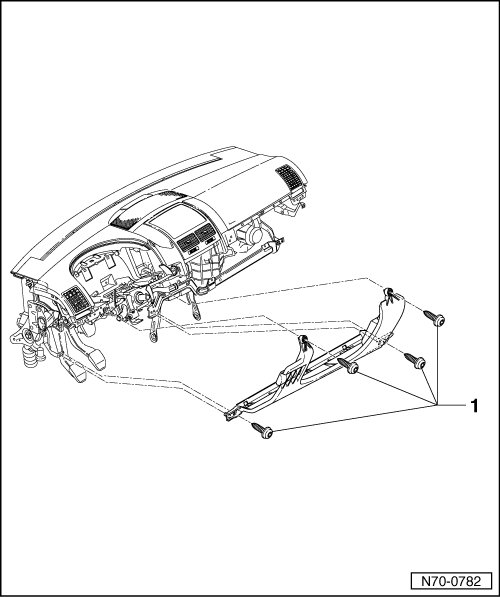 1

N70-0782