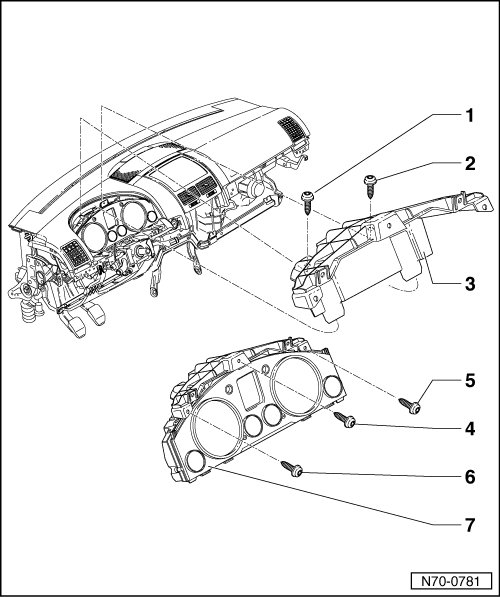 1
2
3
5
4
6
7
N70-0781