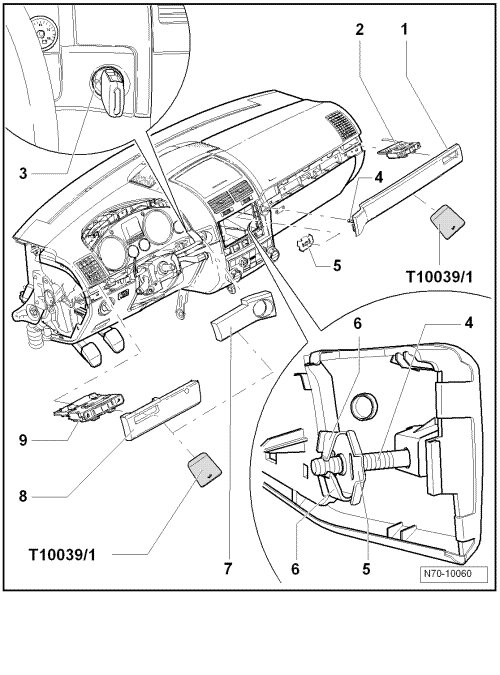 2
1
3
4
5
T10039/1
6
4
9
8
T10039/1
7
6
5
N70-10060