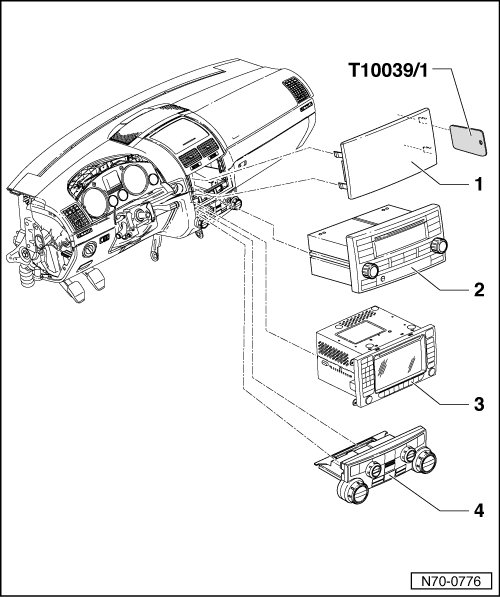 T10039/1

1

2

3

4

N70-0776