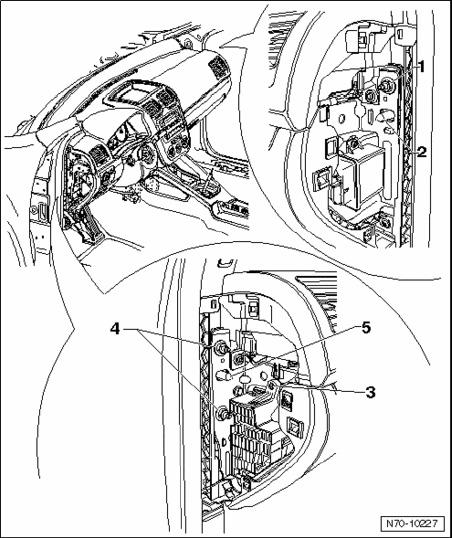 1
2
4
5
3
N70-10227