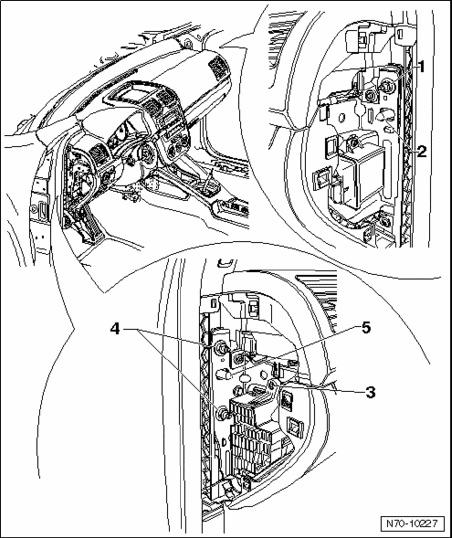 1
2
4
5
3
N70-10227