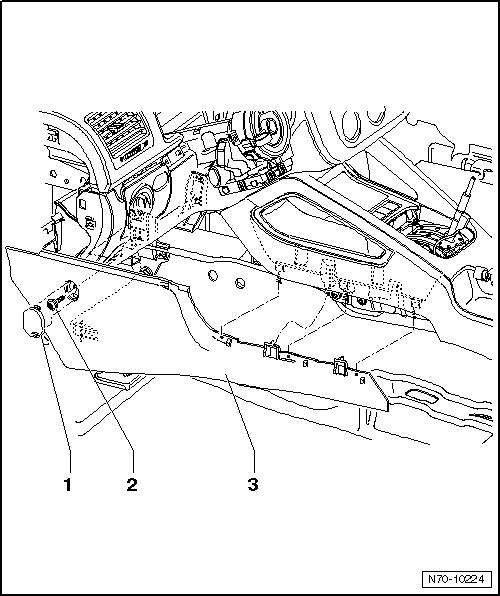 1
2
3
N70-10224