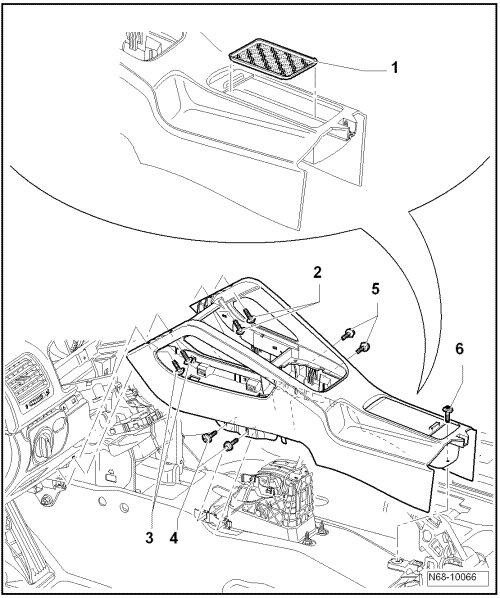 1

2

5

6

3

4

N68-10066