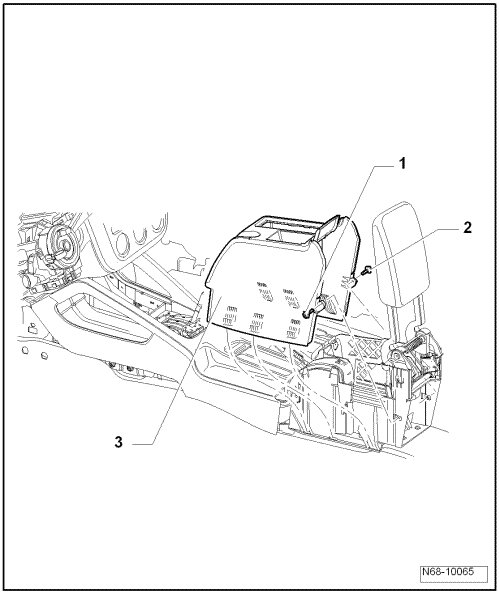 1
2
3
N68-10065