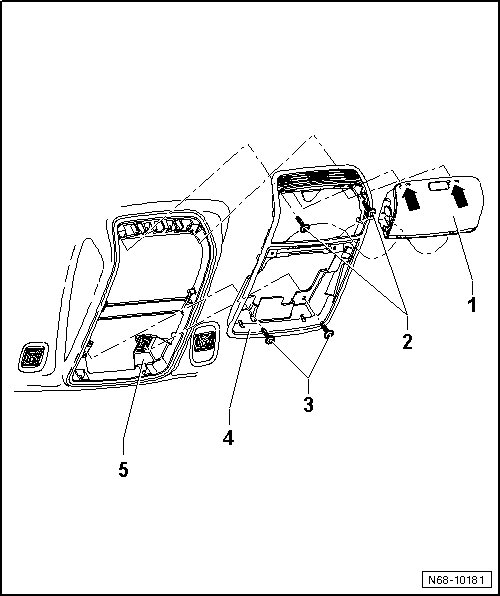 1
2
3
4
5
N68-10181