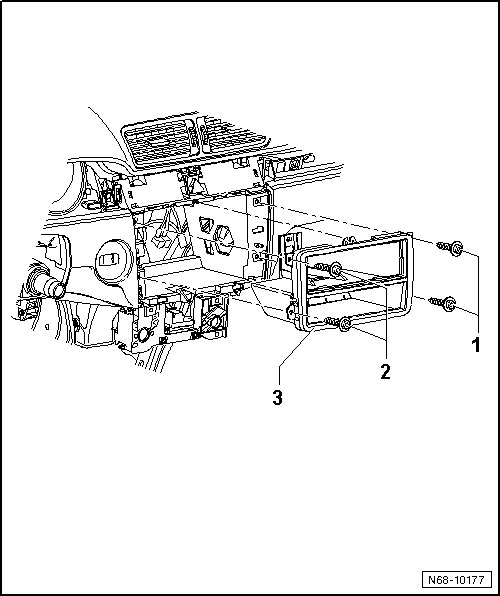 1
2
3
N68-10177