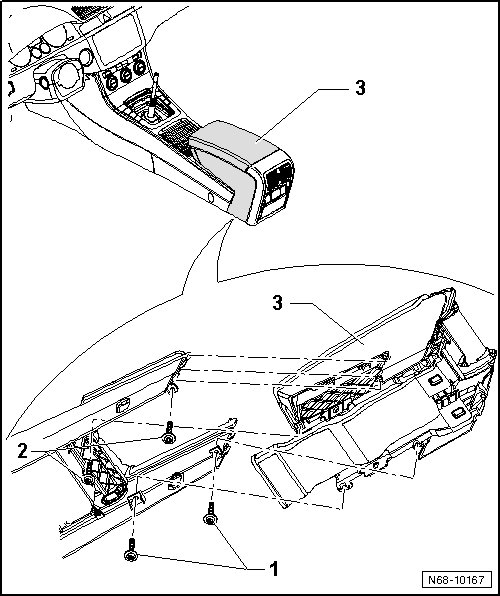 3

3

2

1

N68-10167