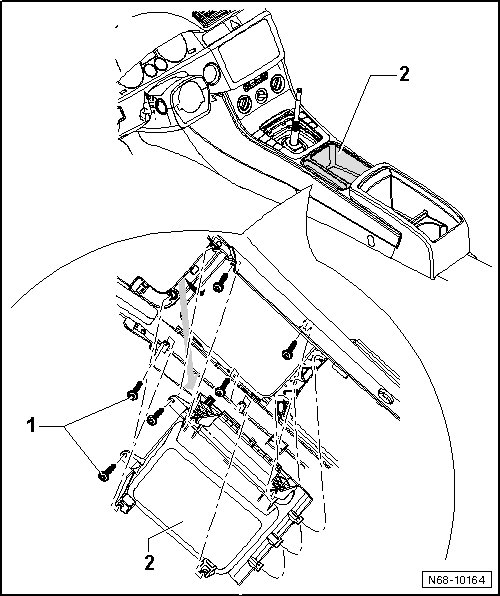 2

1

2

N68-10164