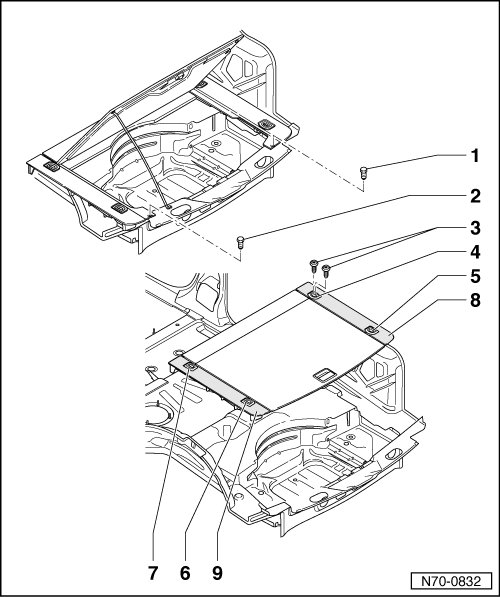 1
2
3
4
5
8
7
6
9
N70-0832