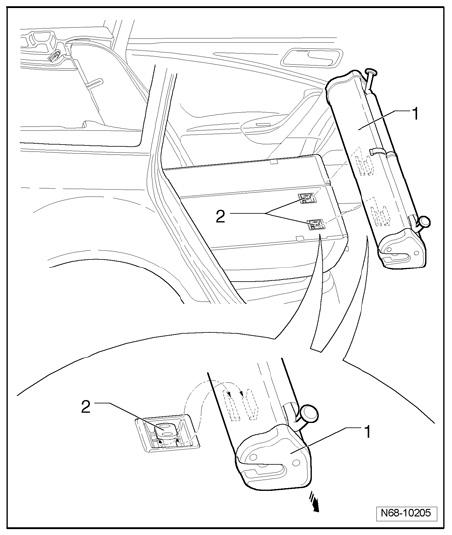 1
2
2
1
N68-10205