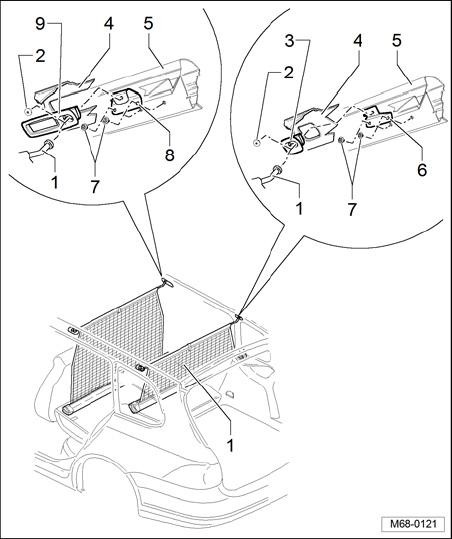 9
4
5
2
8
1
7
3
4
5
2
6
1
7
1
M68-0121