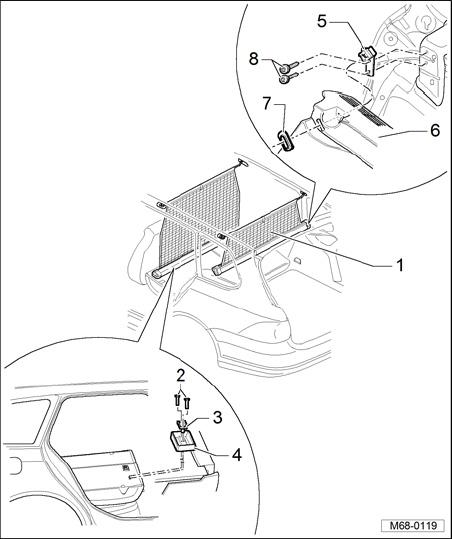 5
8
7
6
1
2
3
4
M68-0119