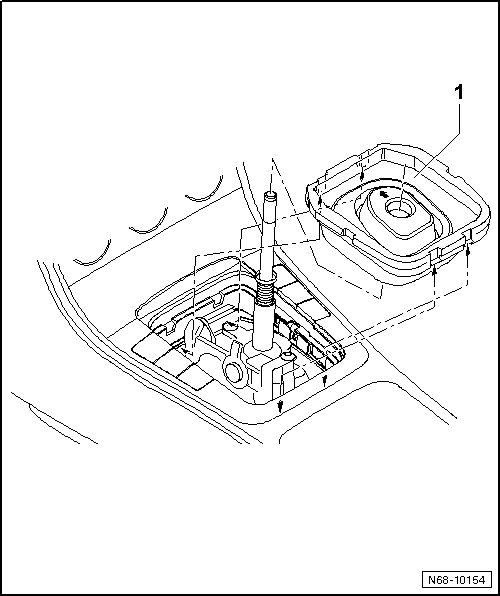 1

N68-10154