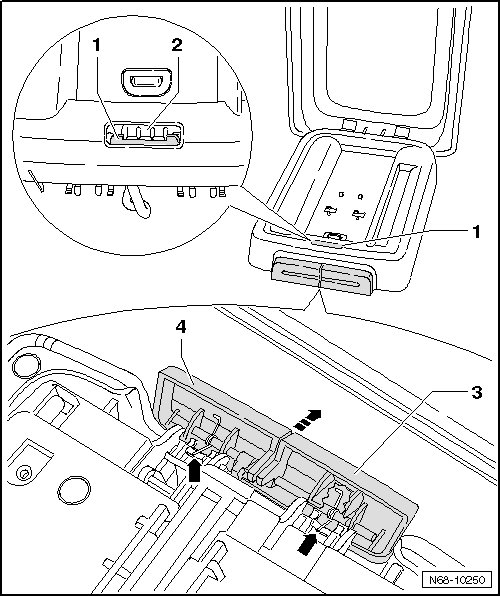 1
2
1
4
3
N68-10250