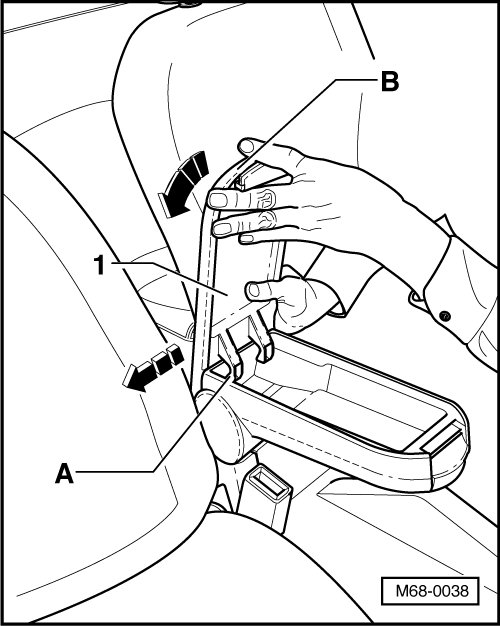 B
1
A
M68-0038