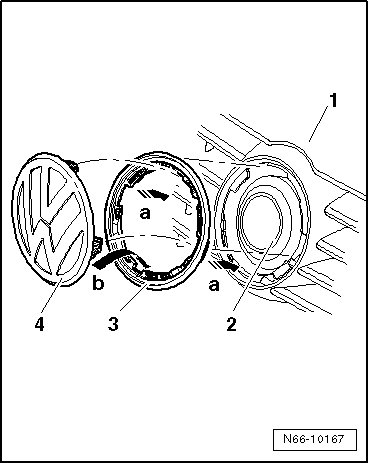 1

a

b

a

4

3

2

N66-10167